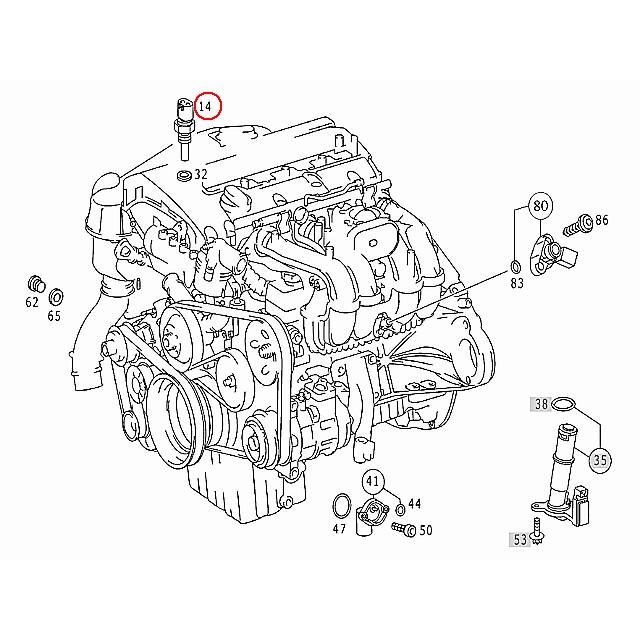 14
32
80
86
83
62
65
38
35
41
44
47
50
53