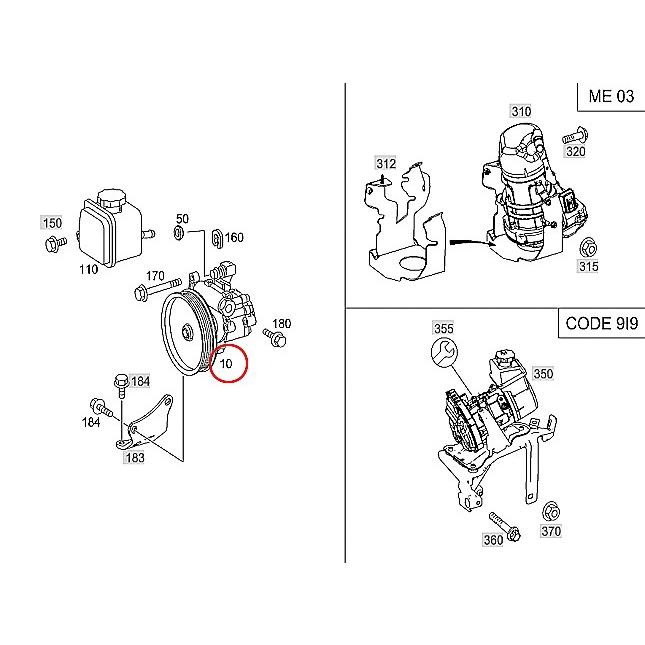 150
110
50
160
170
180
10
184
184
183

ME 03
310
320
312
315

CODE 9I9
355
350
360
370