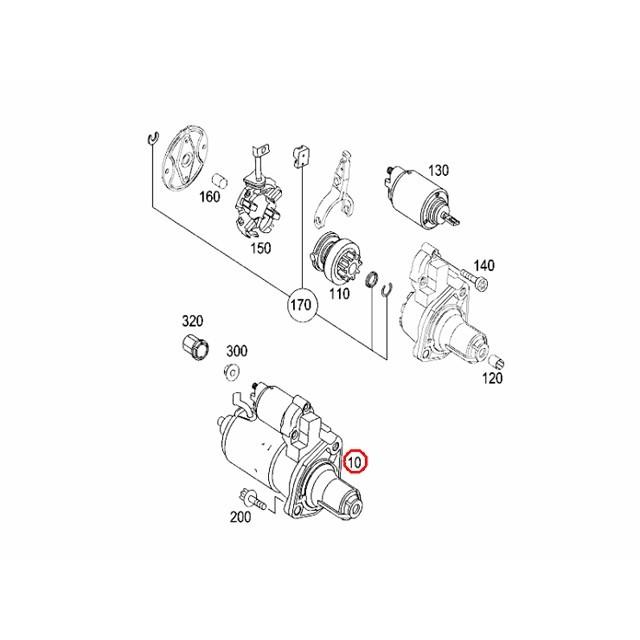 130
160
150
140
110
170
320
300
120
10
200