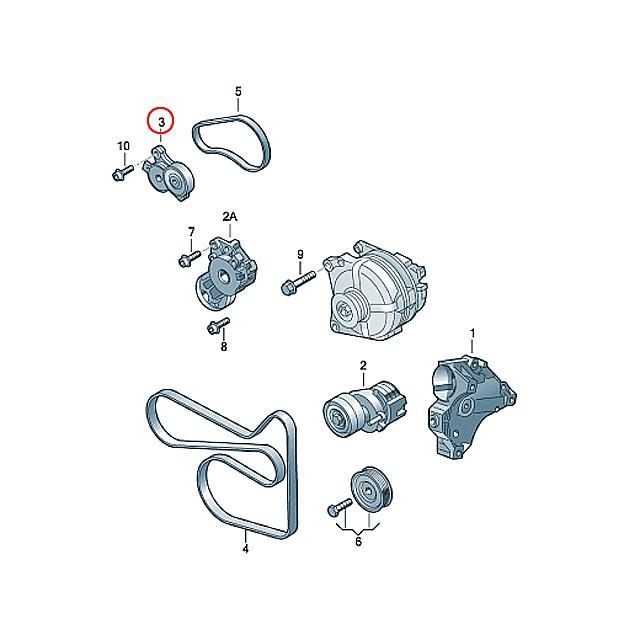 5
3
10
2A
7
9
8
1
2
4
6