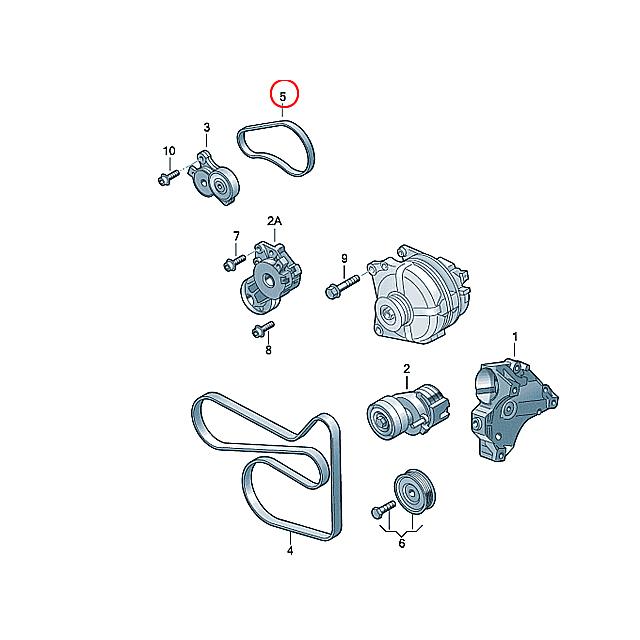 5
3
10
2A
7
9
8
1
2
4
6