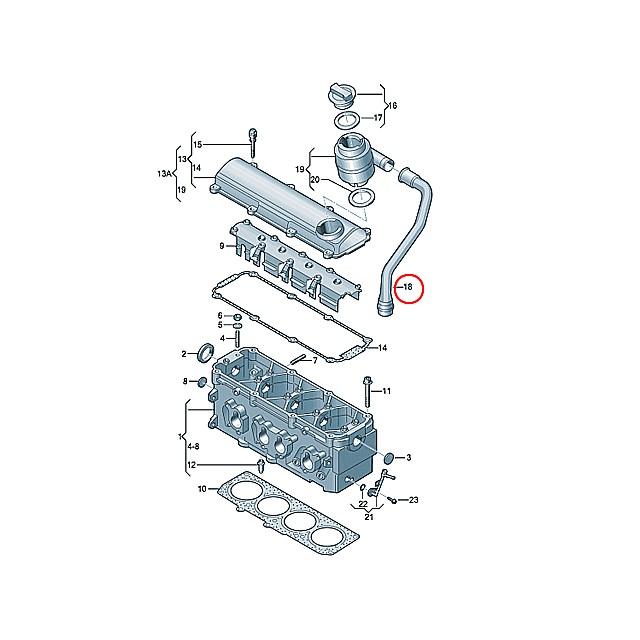 16
17
15
13
13A
14
19
19
20
9
18
6
5
4
14
2
7
8
11
1
4-8
3
12
10
22
23
21