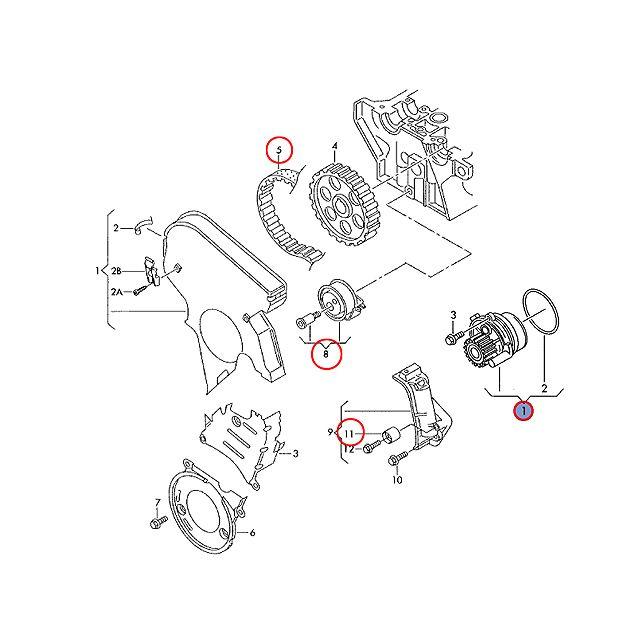 5
4
2
1
2B
2A
8
3
2
1
9
11
12
10
3
7
6