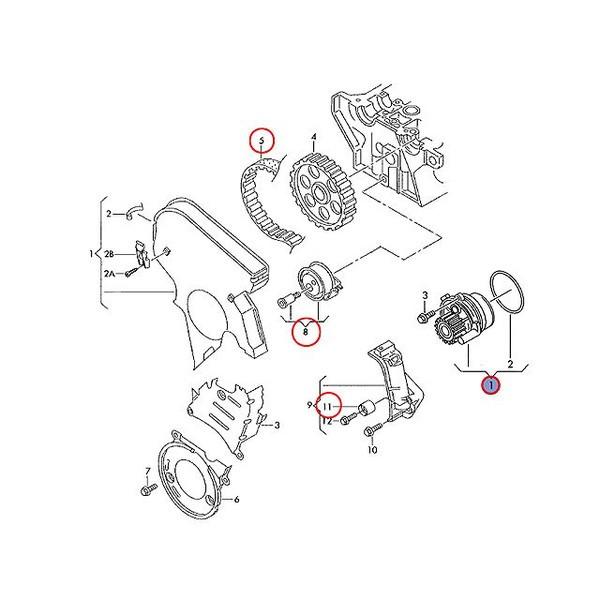 5
4
2
1
2B
2A
8
3
2
1
9
11
12
10
3
7
6