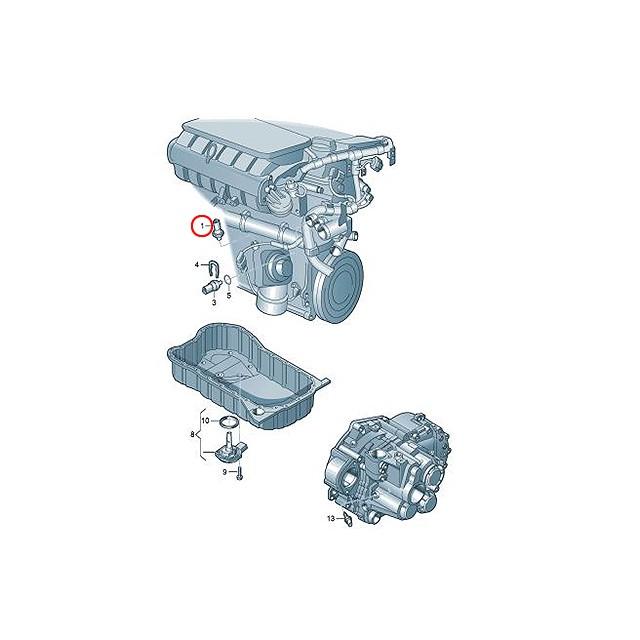 1
4
3
5
10
8
9
13