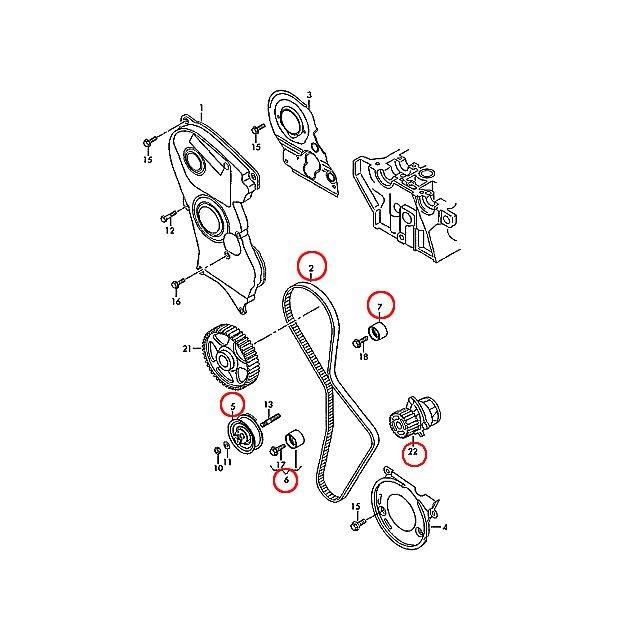 1
3
15
15
12
16
2
7
18
21
5
13
10
11
17
6
22
15
4