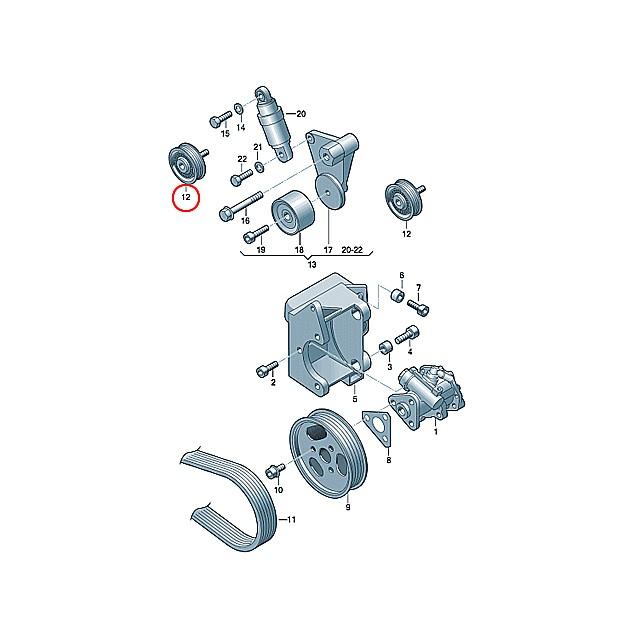 20
15
14
21
22
12
16
12
19
18
17
20-22
13
6
7
4
3
2
5
1
8
10
9
11