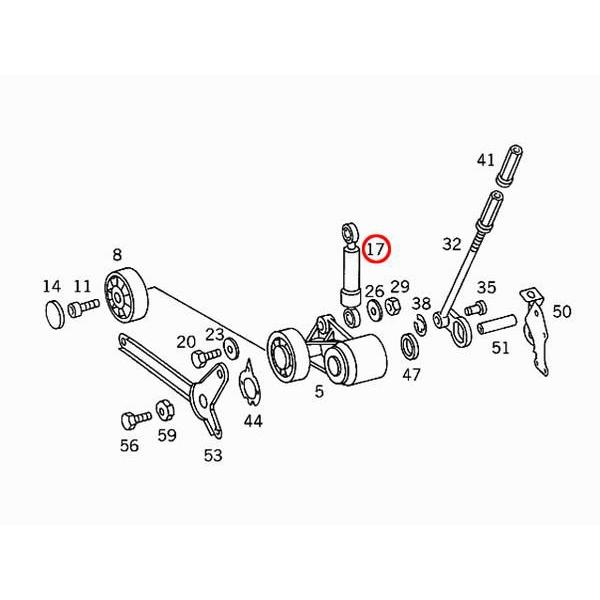 41
17
32
8
14
11
26
29
35
38
50
20
23
51
47
5
44
56
59
53