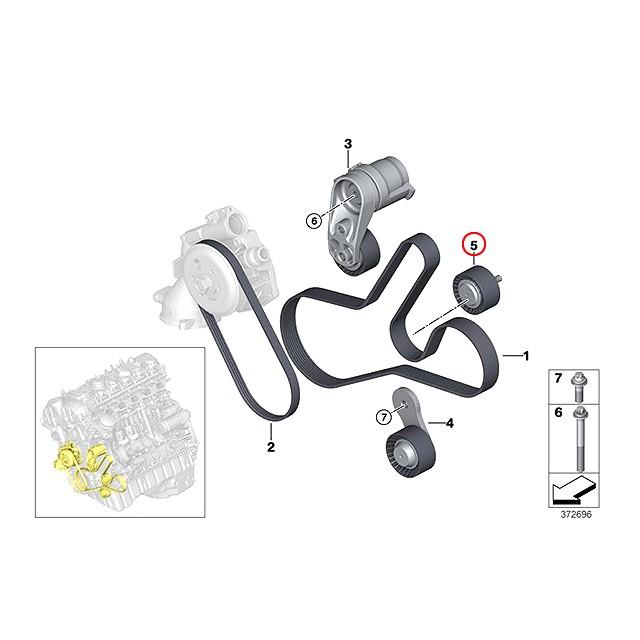 3
6
5
1
2
7
4
7
6
372696