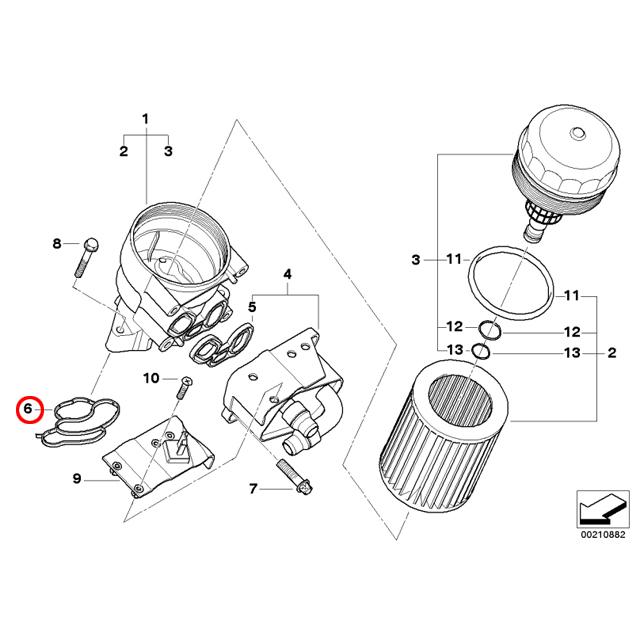 1
2 3
8
4
5
10
6
9
7
3 11
11
12
12
13
13 2
00210882