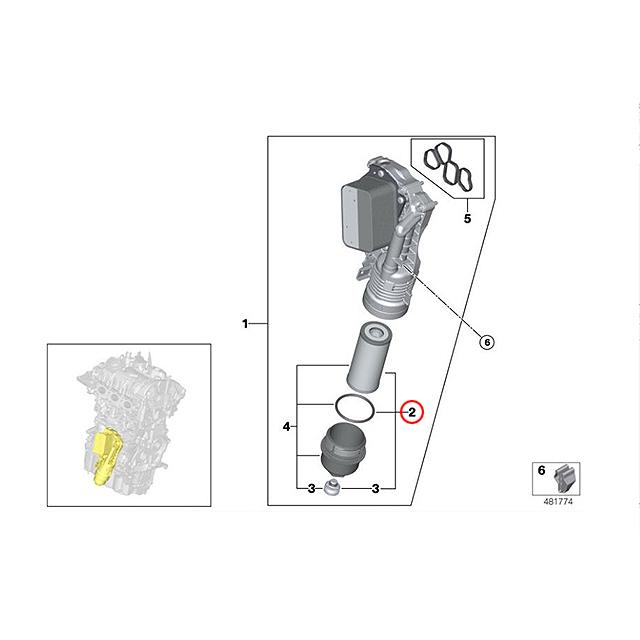 5
1
6
2
4
3
3
6
481774