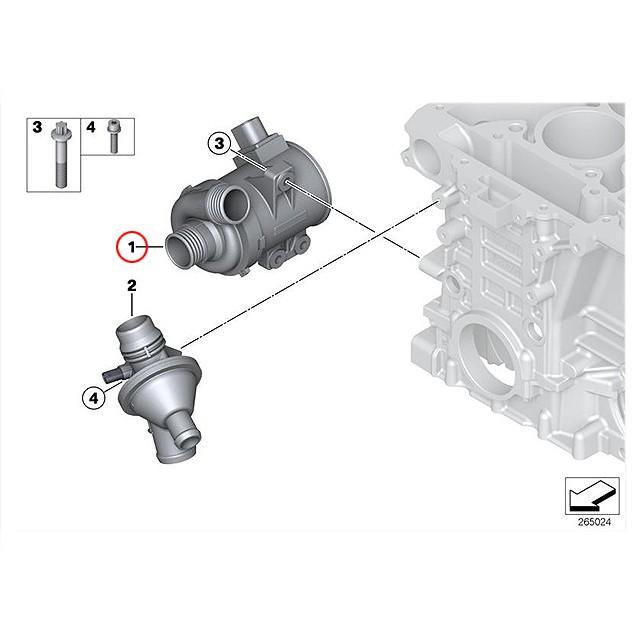 3
4
3
1
2
4
265024