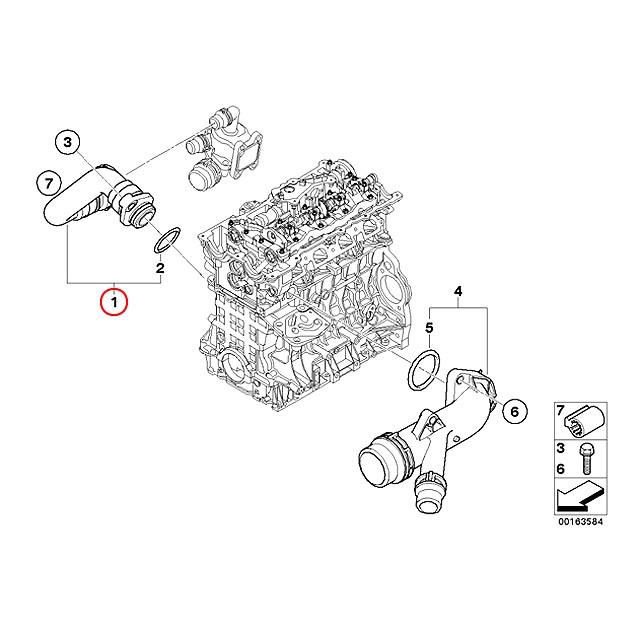 3
7
2
1
4
5
6
7
3
6
00163584