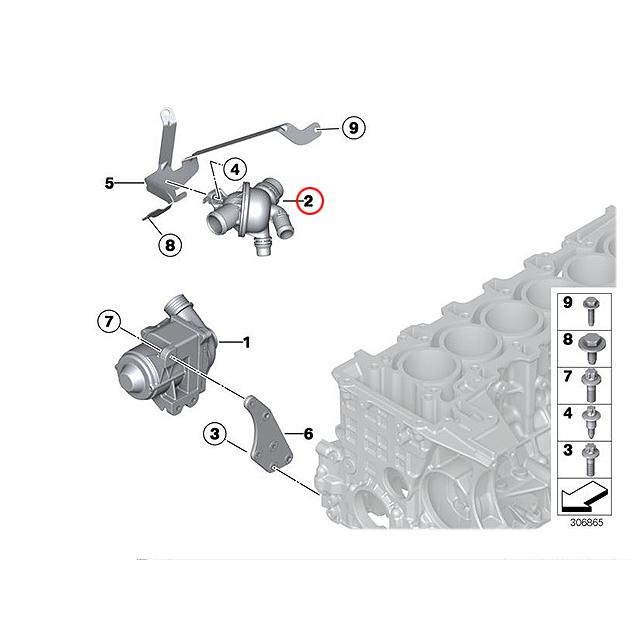 9
4
5
2
8
7
1
3
6
9
8
7
4
3
306865