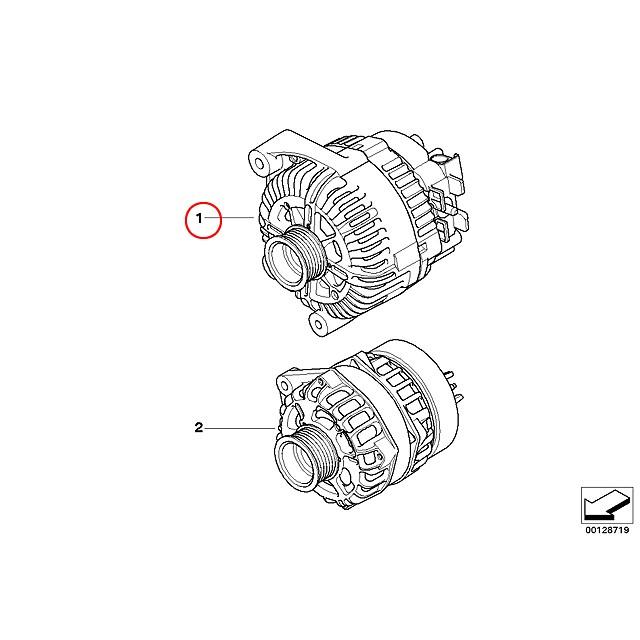 1

2

00128719