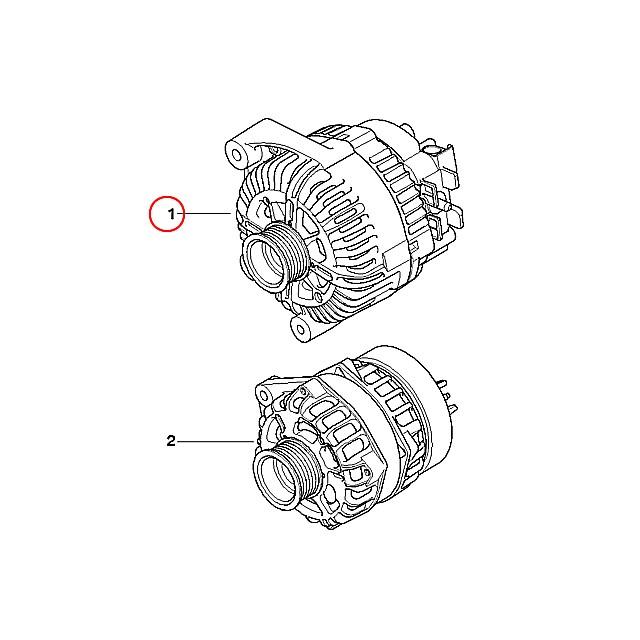 1

2