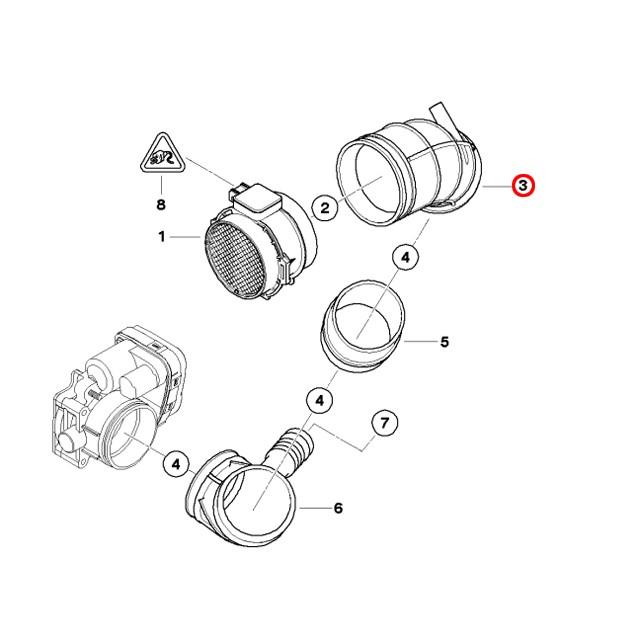 8
1
2
3
4
5
4
7
4
6