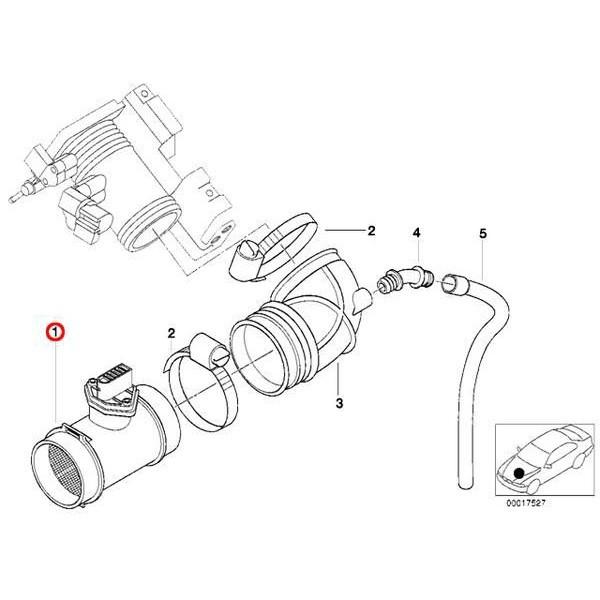 2

4

5

1

2

3

00017527