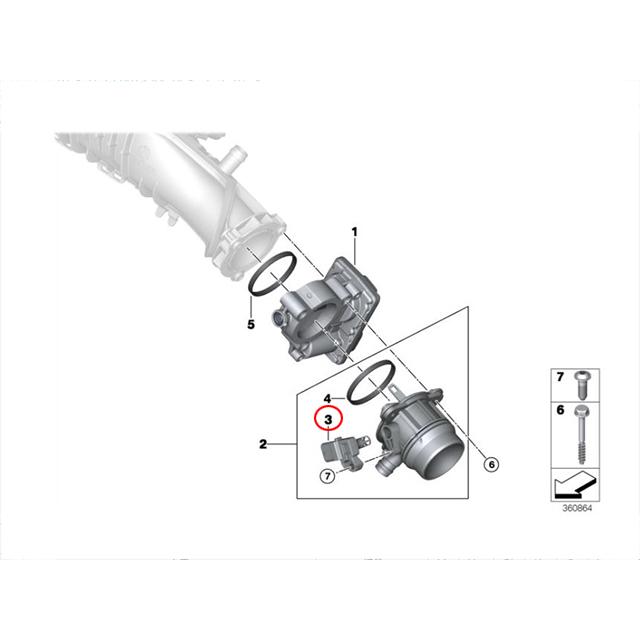 1
5
4
3
2
7
6
7
6
360864