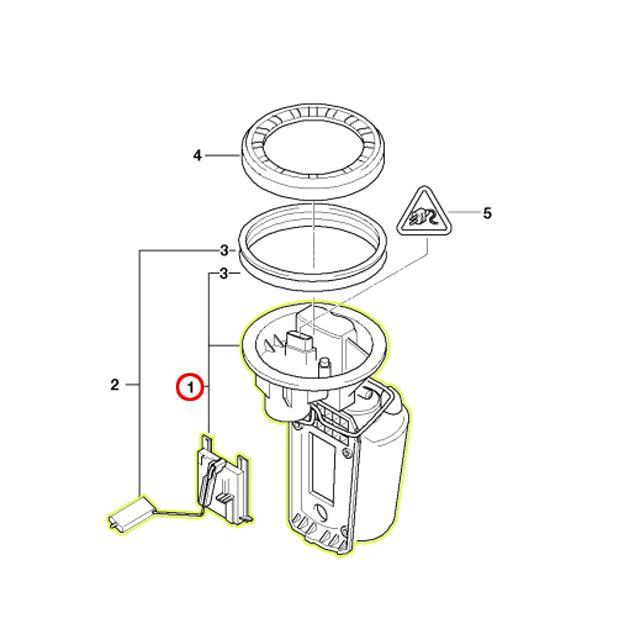 4
5
3
3
2
1