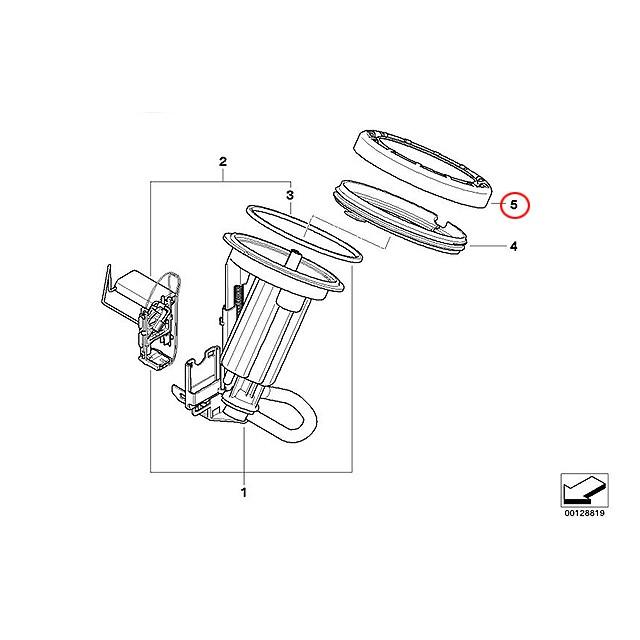 2
3
5
4
1
00128819