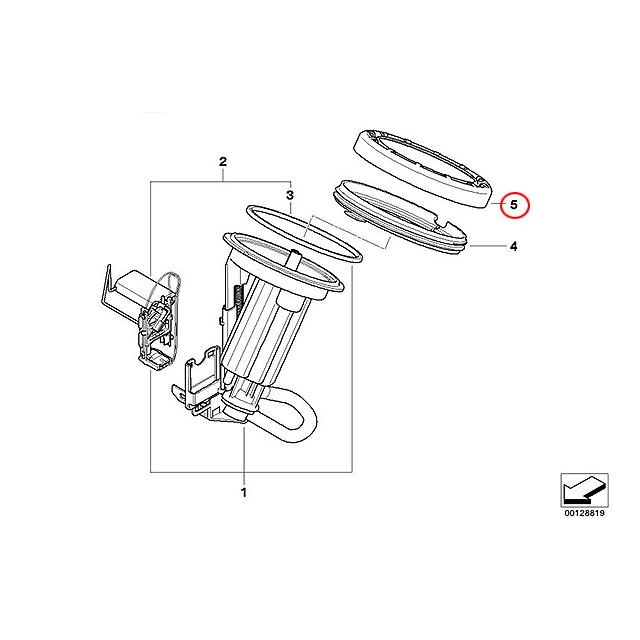 2
3
5
4
1
00128819