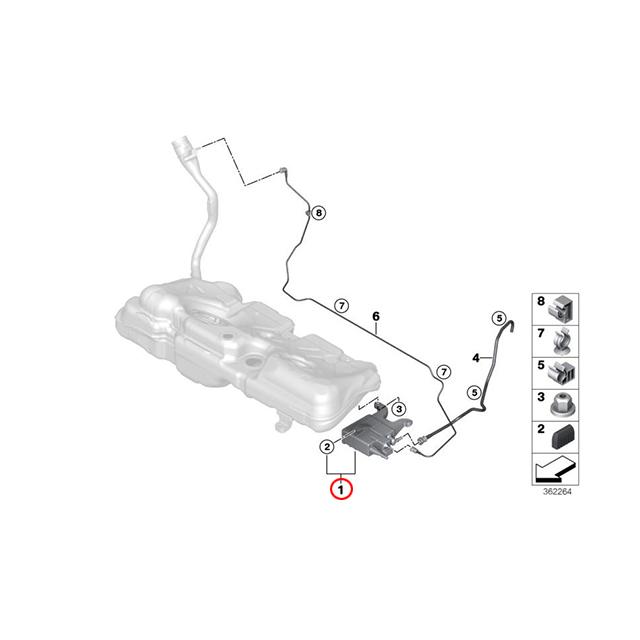 8
7
6
7
5
4
5
3
2
1

8
7
5
3
2
362264