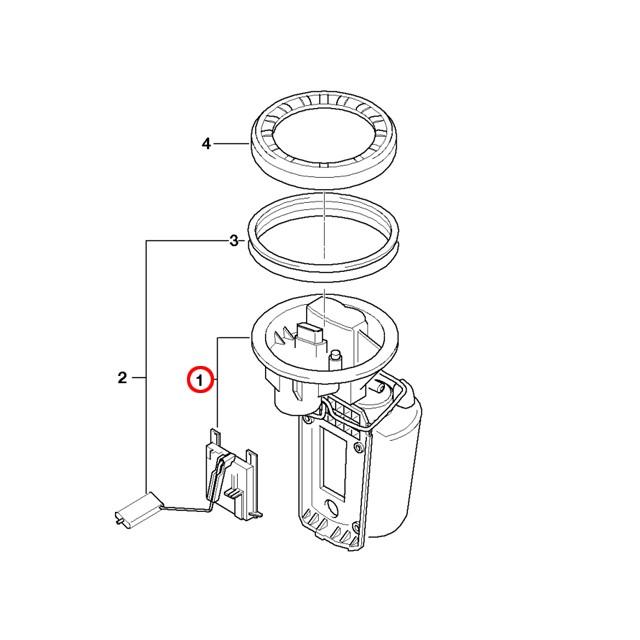 4
3
2
1