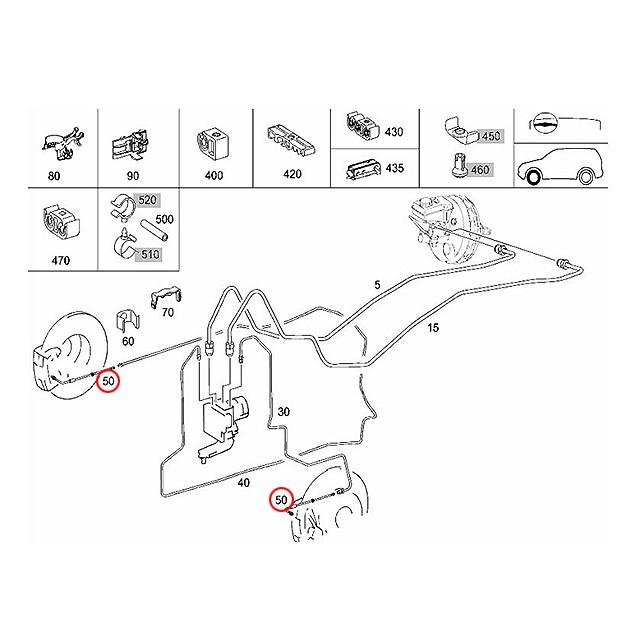 80
90
400
420
430
435
450
460
470
520
500
510
5
15
70
60
50
30
40
50