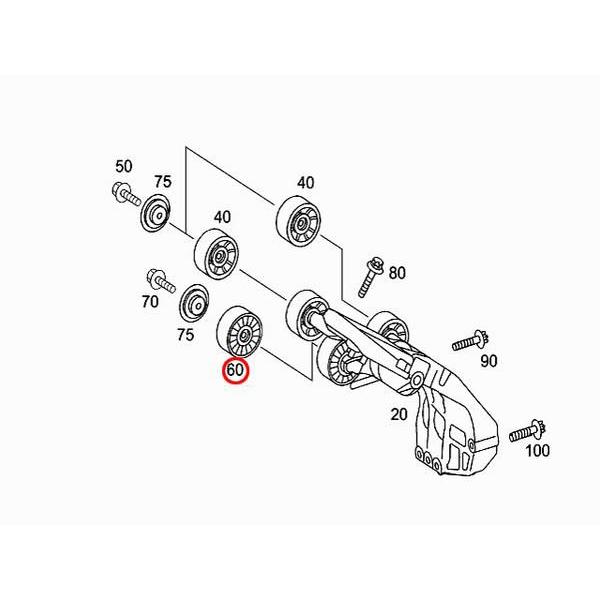 50
75
40
40
80
70
75
60
90
20
100