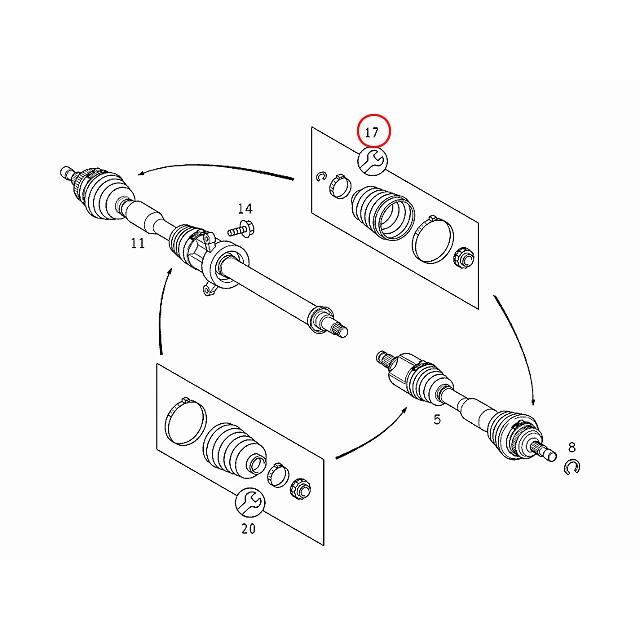 17
14
11
5
8
20