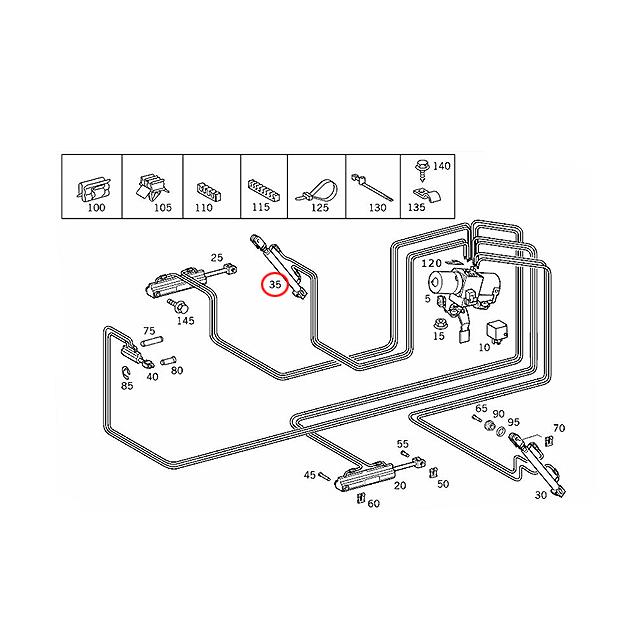 100
105
110
115
125
130
140
135
25
35
120
5
15
10
145
75
40
80
85
65
90
95
70
55
45
20
50
60
30