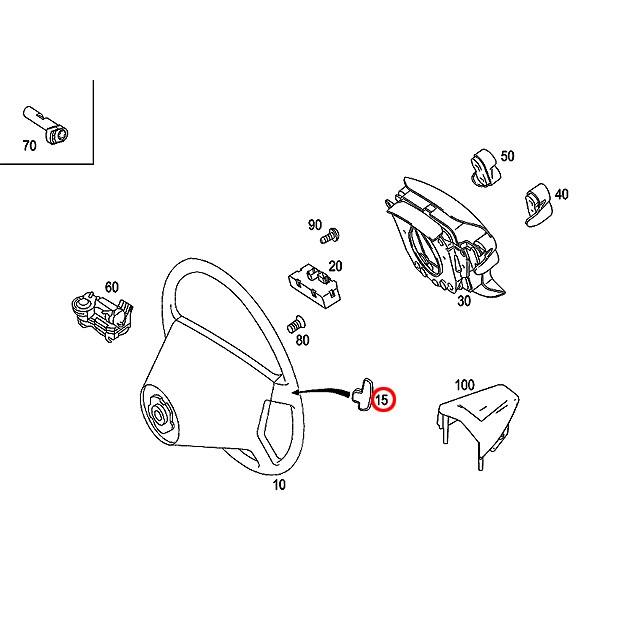 70

50

40

90

20

60

30

80

15

100

10