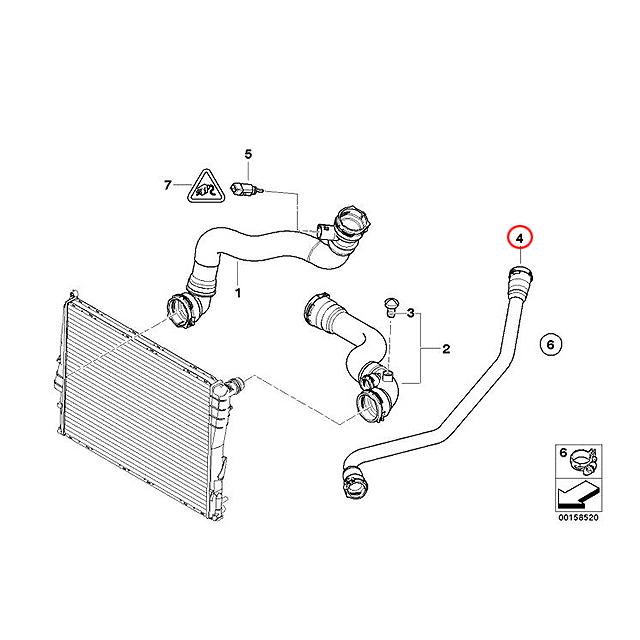 5
7
4
1
3
2
6
6
00158520