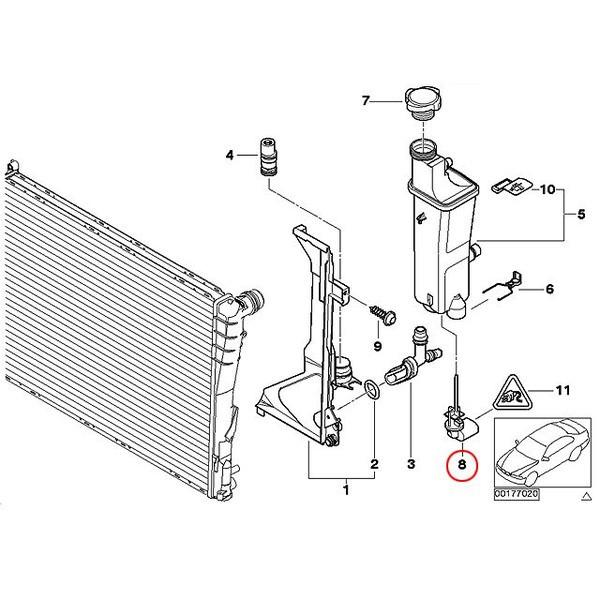 7
4
10
5
6
9
11
2
3
8
1
00177020