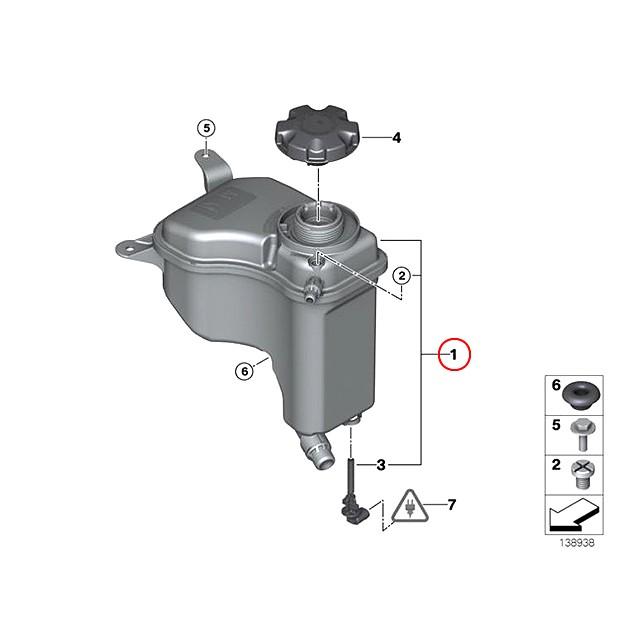 5
4
2
1
6
3
7
6
5
2
138938