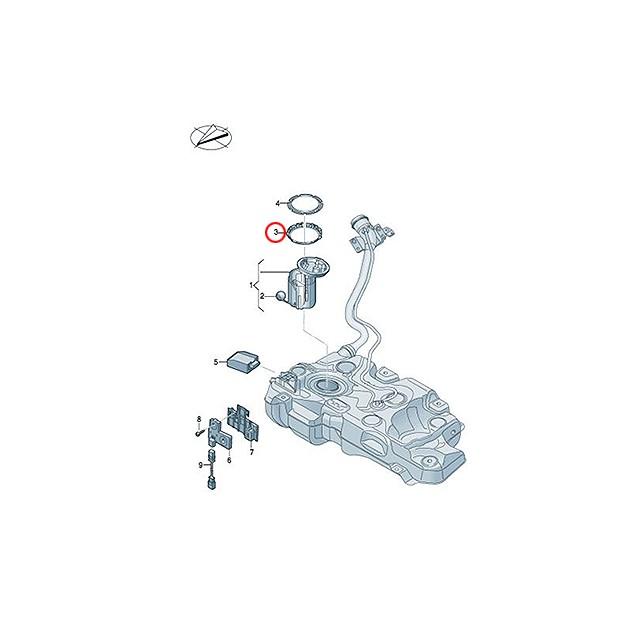 4
3
1
2
5
8
6
7
9