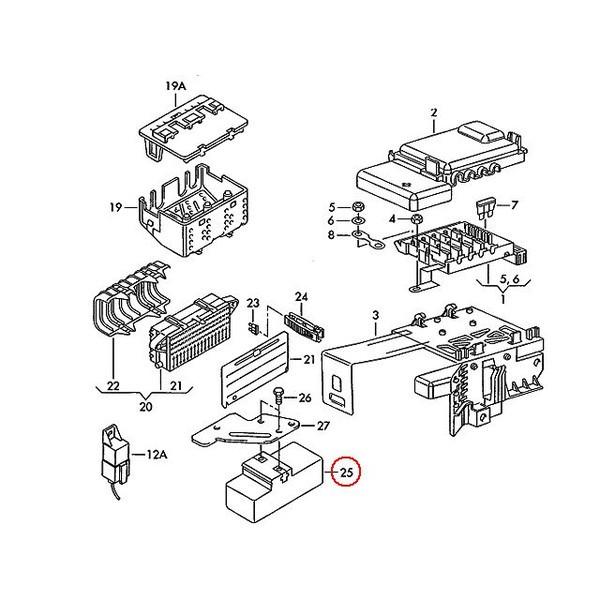 19A
2
19
5
6
8
4
7
5, 6
1
23
24
3
21
22
21
20
26
27
12A
25