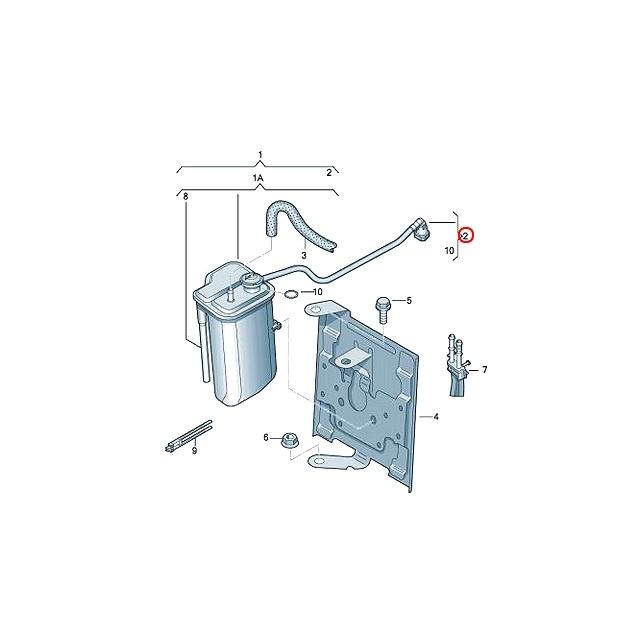 1
2
1A
8
3
2
10
10
5
7
4
6
9