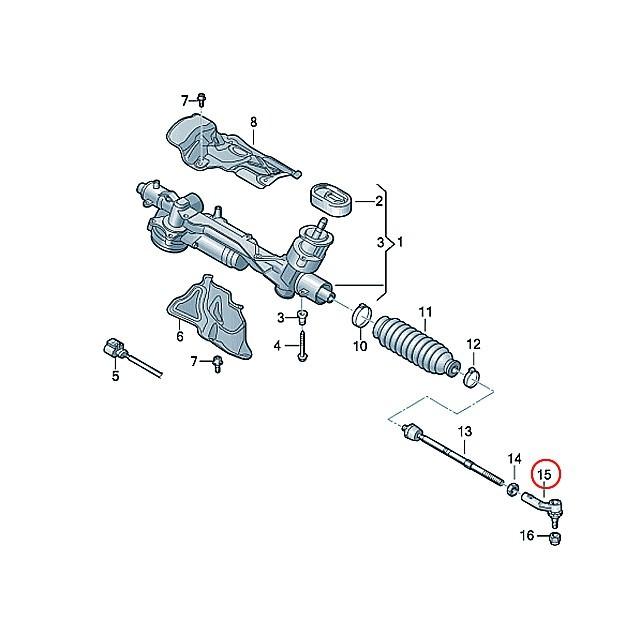 7
8
2
3
1
3
4
6
7
5
10
11
12
13
14
15
16