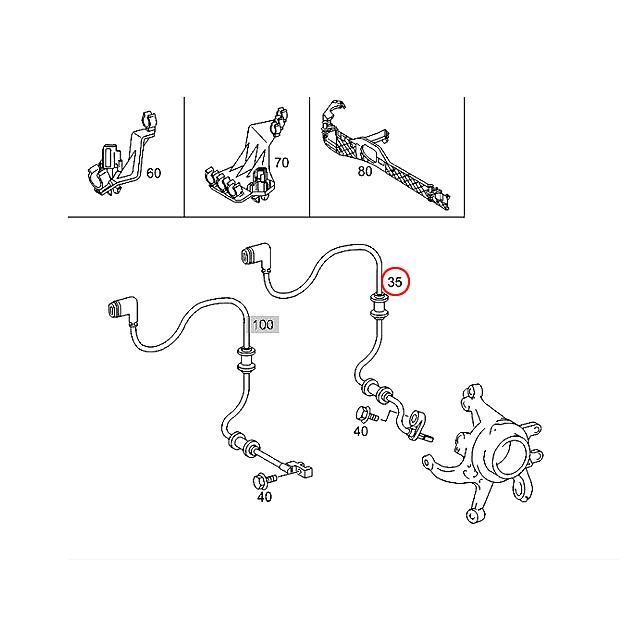 60

70

80

35

100

40

40