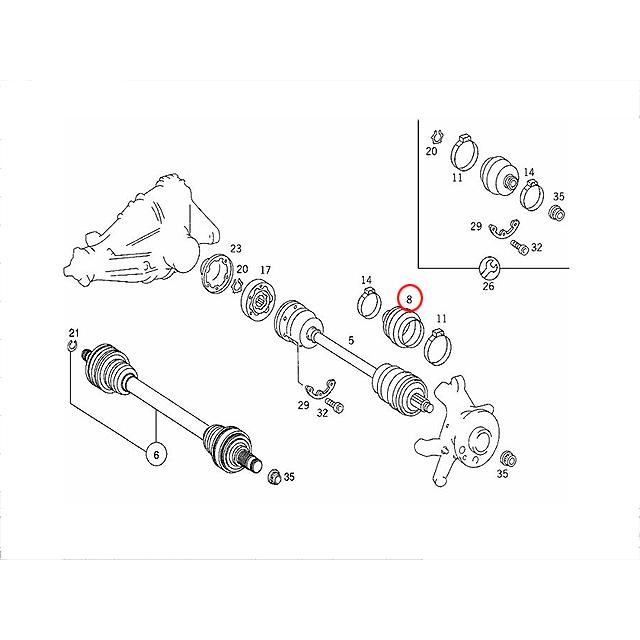 20
11
14
35
29
32
26
23
20
17
14
8
11
5
21
29
32
6
35
35