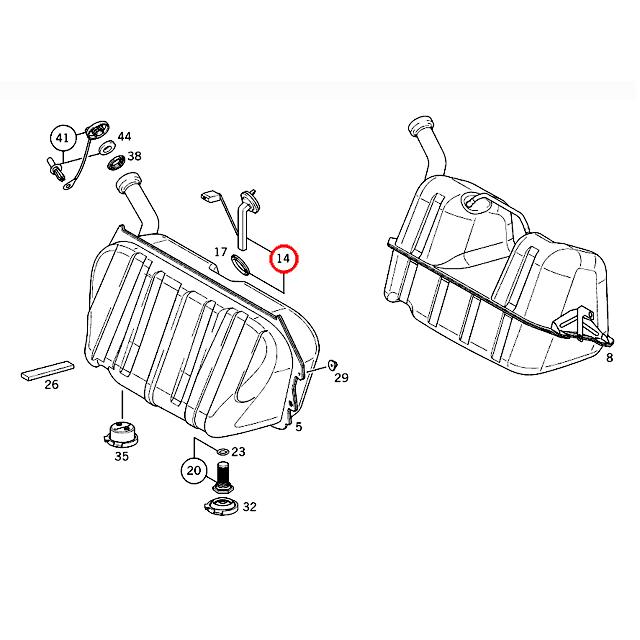 41
44
38
17
14
26
29
5
35
23
20
32
8