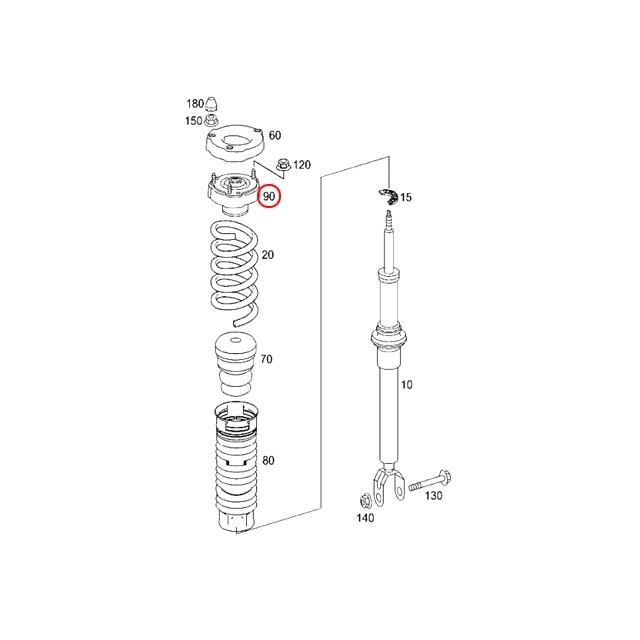 180
150
60
120
90
15
20
70
10
80
130
140