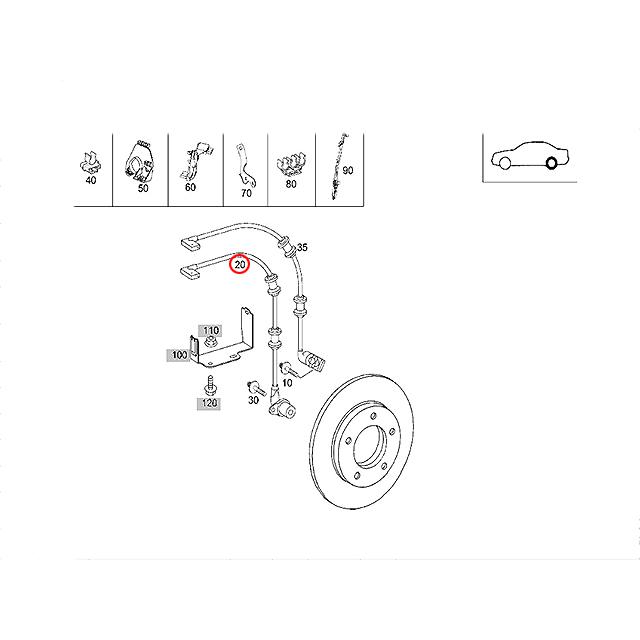 40
50
60
70
80
90
35
20
110
100
10
30
120