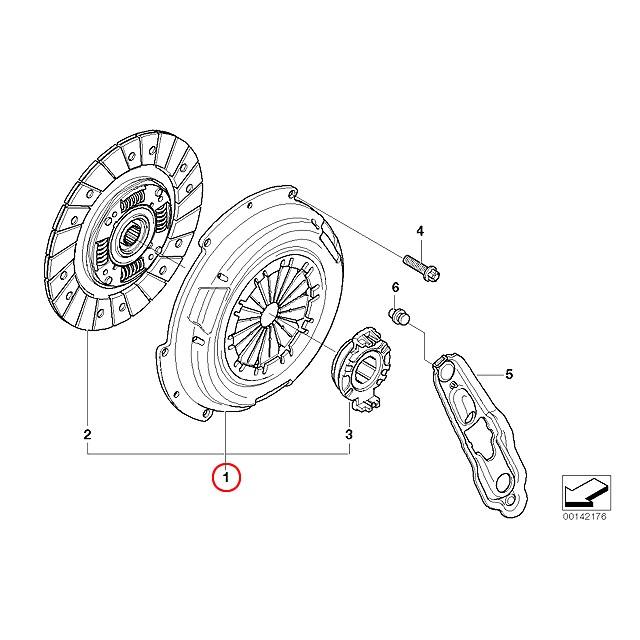 4

6

5

2

3

1

00142176