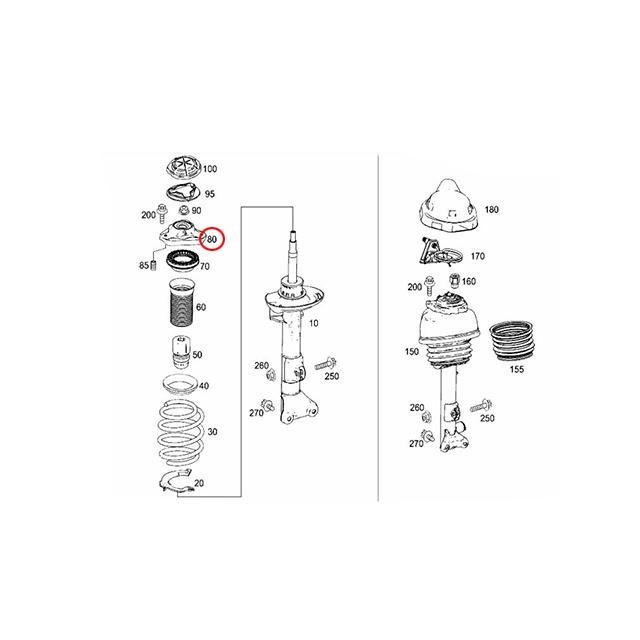 100
95
200
90
80
85
70
60
50
40
30
20
10
260
250
270

180
170
200
160
150
155
260
250
270