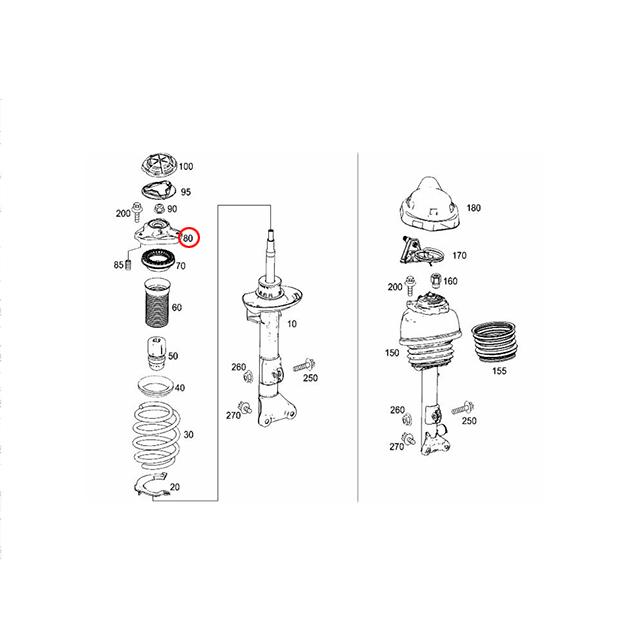 100
95
200
90
80
85
70
60
50
40
30
20
10
260
250
270
180
170
200
160
150
155
260
250
270