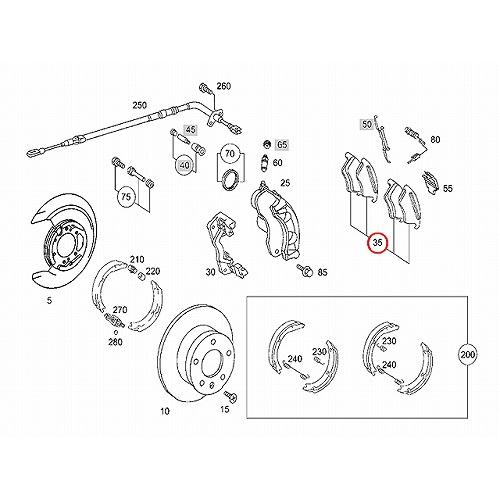 260
250
45
40
70
65
60
50
80
55
75
25
35
30
85
5
210
220
270
280
10
15
240
230
230
240
200