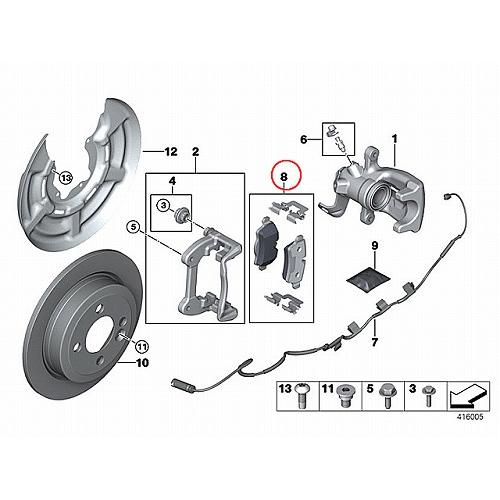 12
13
2
4
3
5
8
6
1
9
7
11
10
13
11
5
3
416005